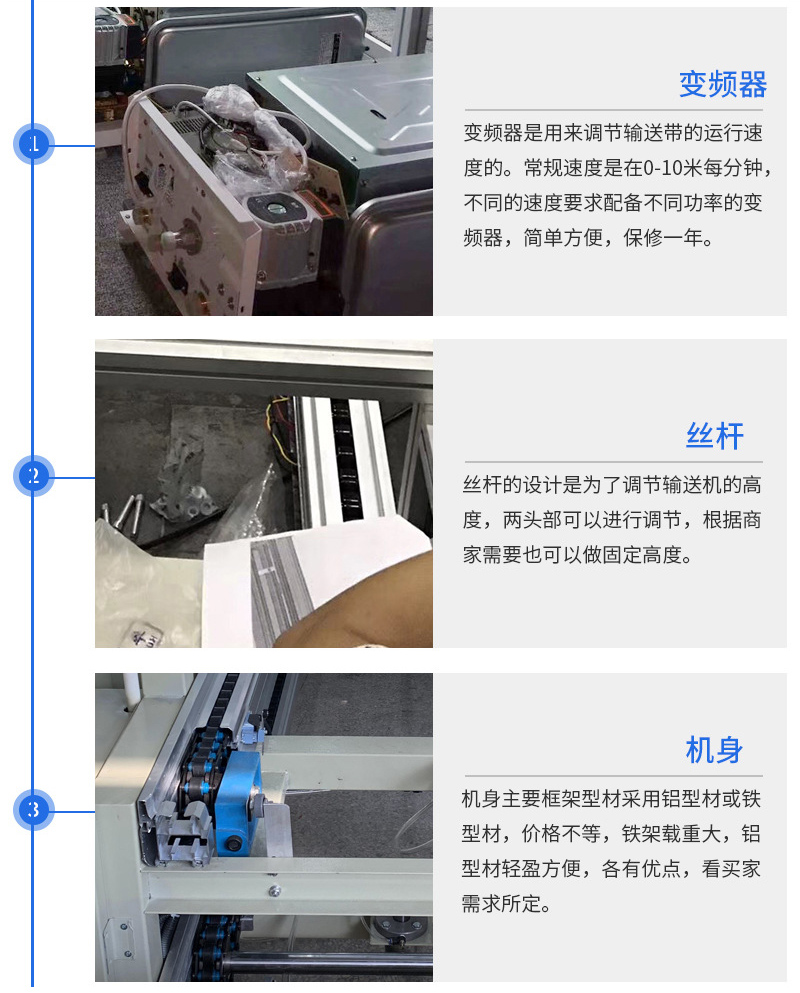 1

变频器

变频器是用来调节输送带的运行速度的。常规速度是在0-10米每分钟，不同的速度要求配备不同功率的变频器，简单方便，保修一年。

2

丝杆

丝杆的设计是为了调节输送机的高度，两头部可以进行调节，根据商家需要也可以做固定高度。

3

机身

机身主要框架型材采用铝型材或铁型材，价格不等，铁架载重大，铝型材轻盈方便，各有优点，看买家需求所定。